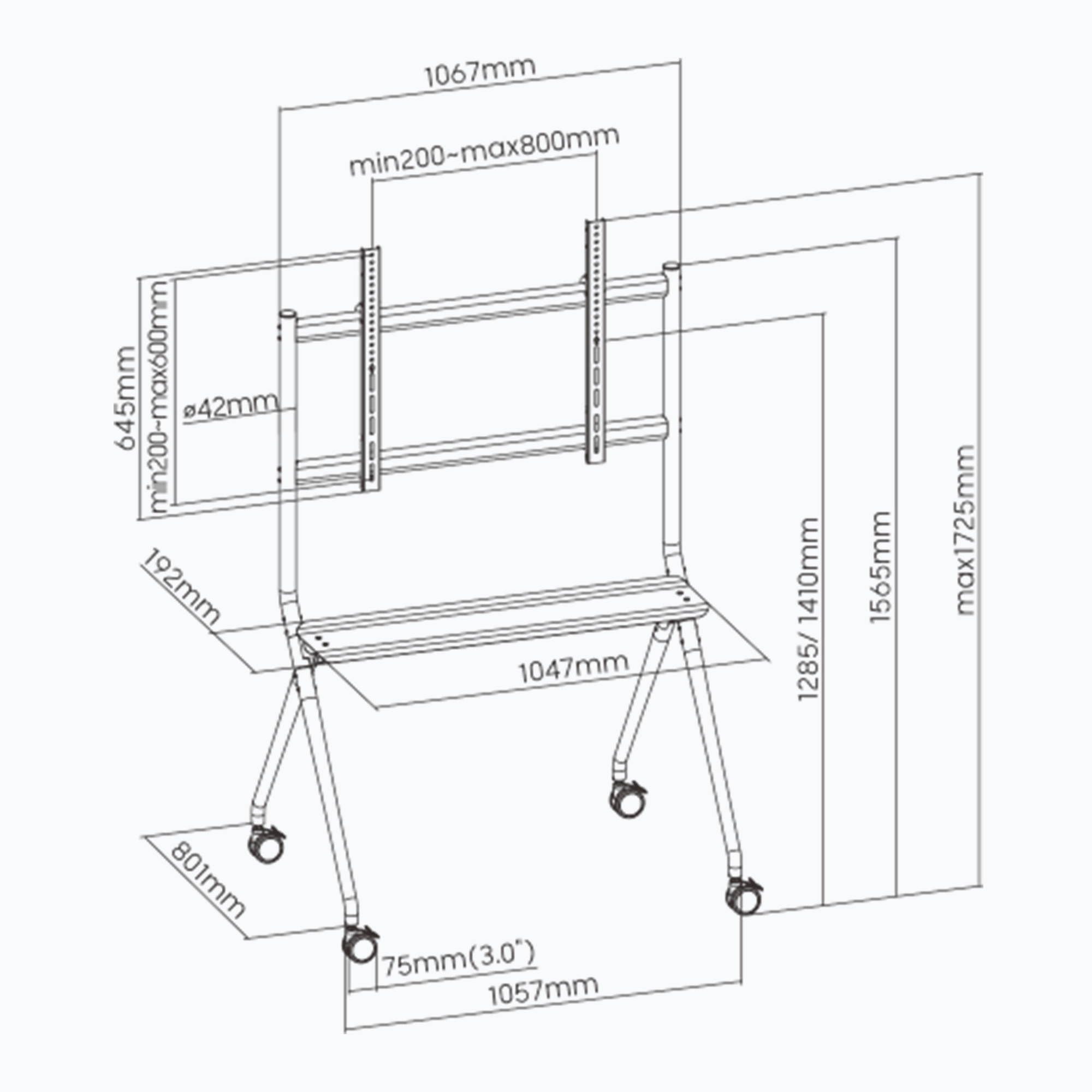 1067mm

min200~max800mm

645mm

min200~max600mm

ø42mm

192mm

1047mm

1285/ 1410mm

1565mm

max1725mm

801mm

75mm(3.0")

1057mm